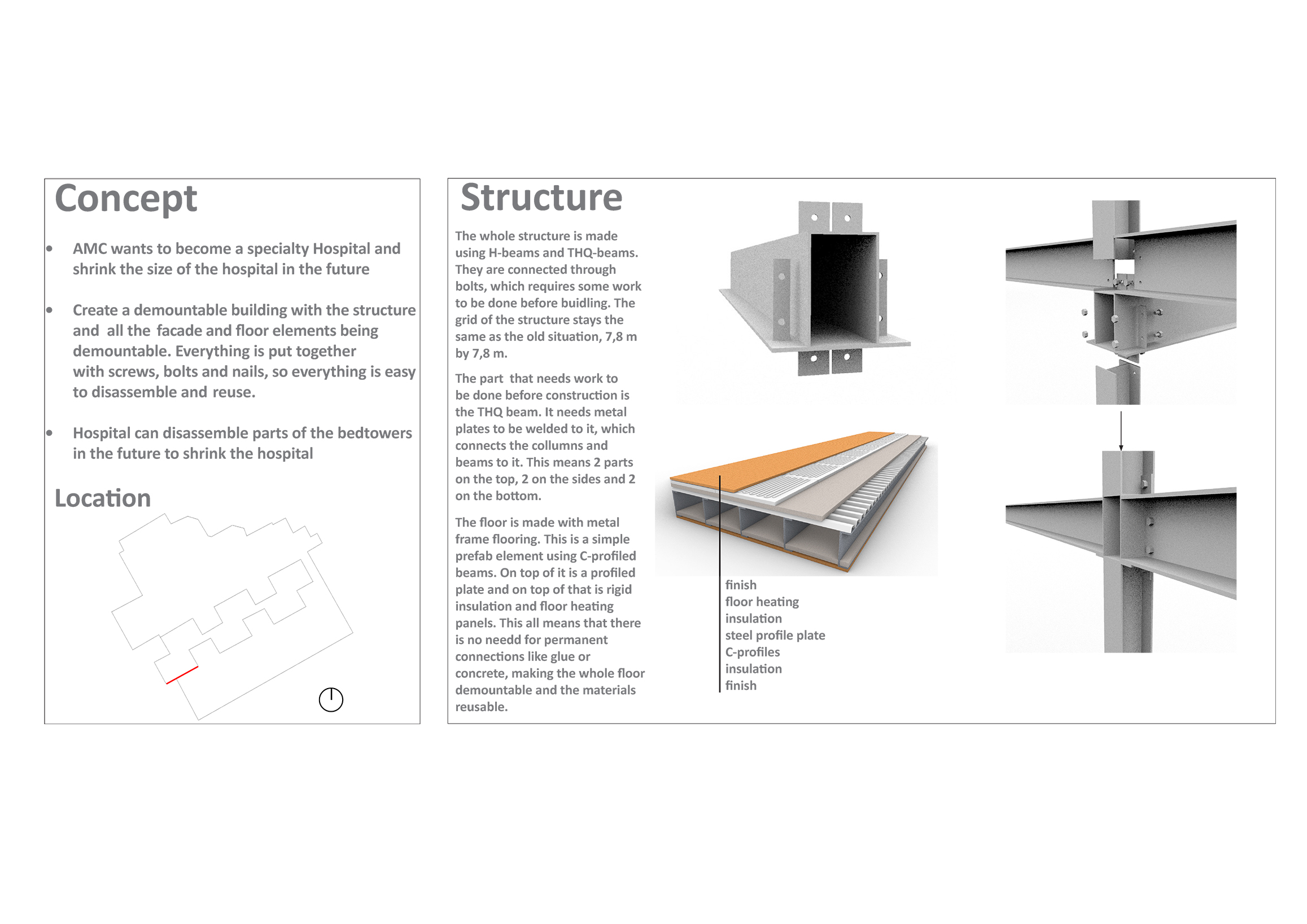 Concept

• AMC wants to become a specialty Hospital and shrink the size of the hospital in the future

• Create a demountable building with the structure and all the facade and floor elements being demountable. Everything is put together with screws, bolts and nails, so everything is easy to disassemble and reuse.

• Hospital can disassemble parts of the bedtowers in the future to shrink the hospital

Location

Structure

The whole structure is made using H-beams and THQ-beams. They are connected through bolts, which requires some work to be done before buidling. The grid of the structure stays the same as the old situation, 7,8 m by 7,8 m.

The part that needs work to be done before construction is the THQ beam. It needs metal plates to be welded to it, which connects the collumns and beams to it. This means 2 parts on the top, 2 on the sides and 2 on the bottom.

The floor is made with metal frame flooring. This is a simple prefab element using C-profiled beams. On top of it is a profiled plate and on top of that is rigid insulation and floor heating panels. This all means that there is no needd for permanent connections like glue or concrete, making the whole floor demountable and the materials reusable.

finish
floor heating
insulation
steel profile plate
C-profiles
insulation
finish